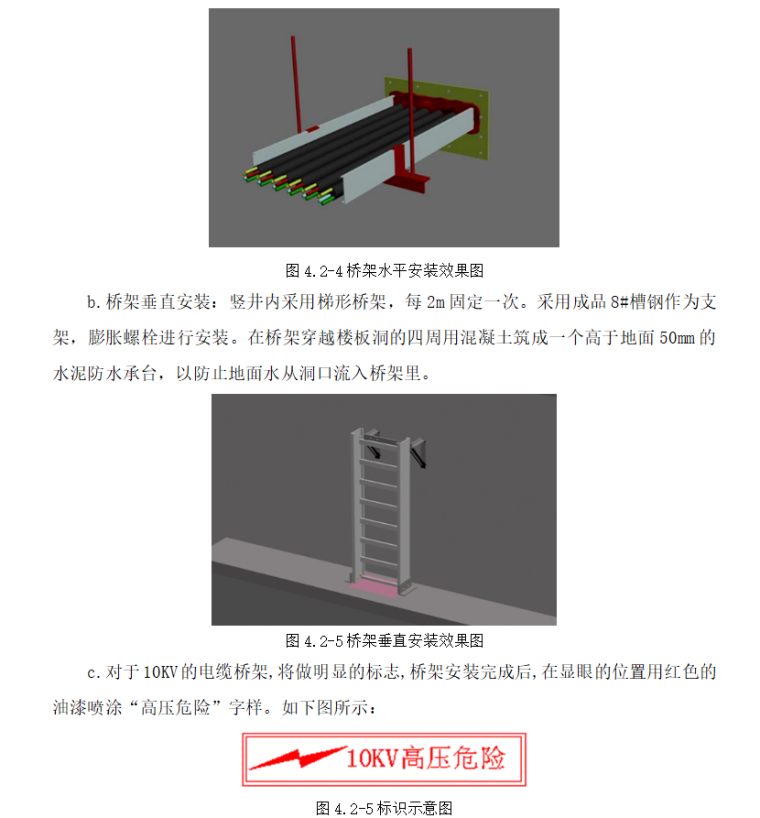 图 4.2-4 桥架水平安装效果图

b. 桥架垂直安装：竖井内采用梯形桥架，每 2m 固定一次。采用成品 8#槽钢作为支架，膨胀螺栓进行安装。在桥架穿越楼板洞的四周用混凝土筑成一个高于地面 50mm 的水泥防水承台，以防止地面水从洞口流入桥架里。

图 4.2-5 桥架垂直安装效果图

c. 对于 10KV 的电缆桥架，将做明显的标志，桥架安装完成后，在显眼的位置用红色的油漆喷涂“高压危险”字样。如下图所示：

10KV高压危险

图 4.2-5 标识示意图