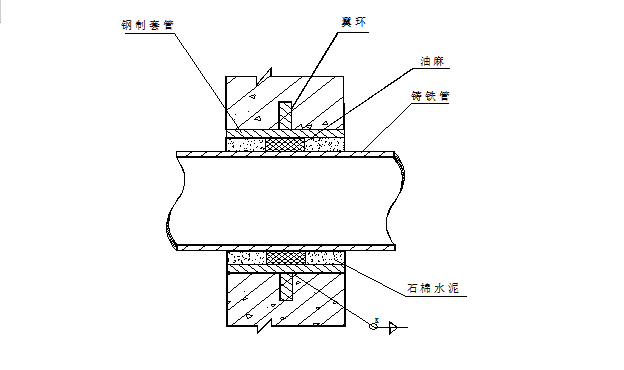 钢制套管
翼环
油麻
铸铁管
石棉水泥