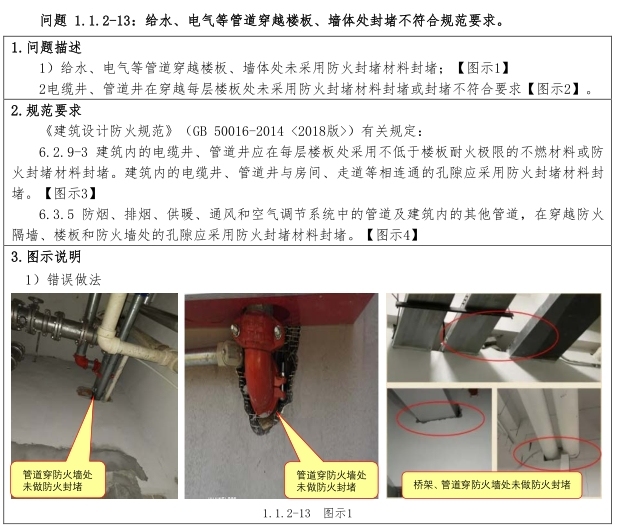 问题 1.1.2-13：给水、电气等管道穿越楼板、墙体处封堵不符合规范要求。

1.问题描述

1）给水、电气等管道穿越楼板、墙体处未采用防火封堵材料封堵；【图示1】

2电缆井、管道井在穿越每层楼板处未采用防火封堵材料封堵或封堵不符合要求【图示2】。

2.规范要求

《建筑设计防火规范》（GB 50016-2014〈2018版〉）有关规定：

6.2.9-3 建筑内的电缆井、管道井应在每层楼板处采用不低于楼板耐火极限的不燃材料或防火封堵材料封堵。建筑内的电缆井、管道井与房间、走道等相连通的孔隙应采用防火封堵材料封堵。【图示3】

6.3.5 防烟、排烟、供暖、通风和空气调节系统中的管道及建筑内的其他管道，在穿越防火隔墙、楼板和防火墙处的孔隙应采用防火封堵材料封堵。【图示4】

3.图示说明

1）错误做法

管道穿防火墙处未做防火封堵

管道穿防火墙处未做防火封堵

桥架、管道穿防火墙处未做防火封堵

1.1.2-13 图示1