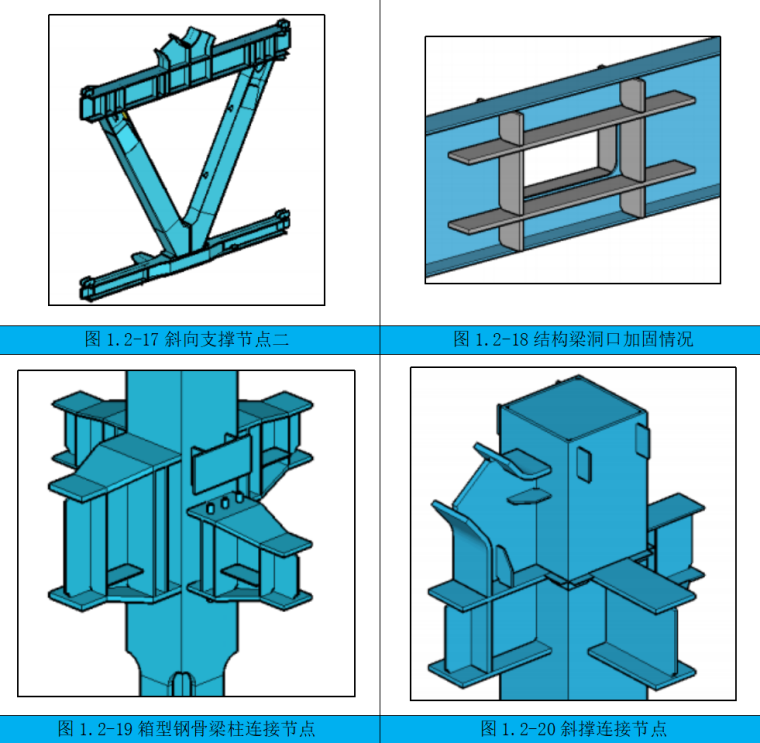 图 1.2-17 斜向支撑节点二

图 1.2-18 结构梁洞口加固情况

图 1.2-19 箱型钢骨梁柱连接节点

图 1.2-20 斜撑连接节点