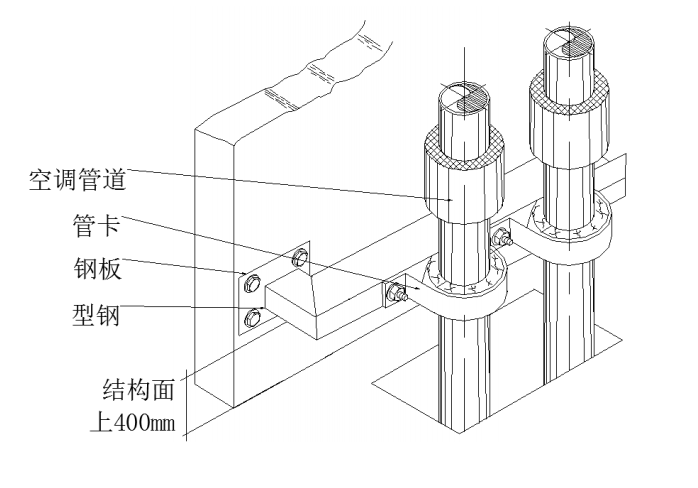 空调管道
管卡
钢板
型钢
结构面
上400mm