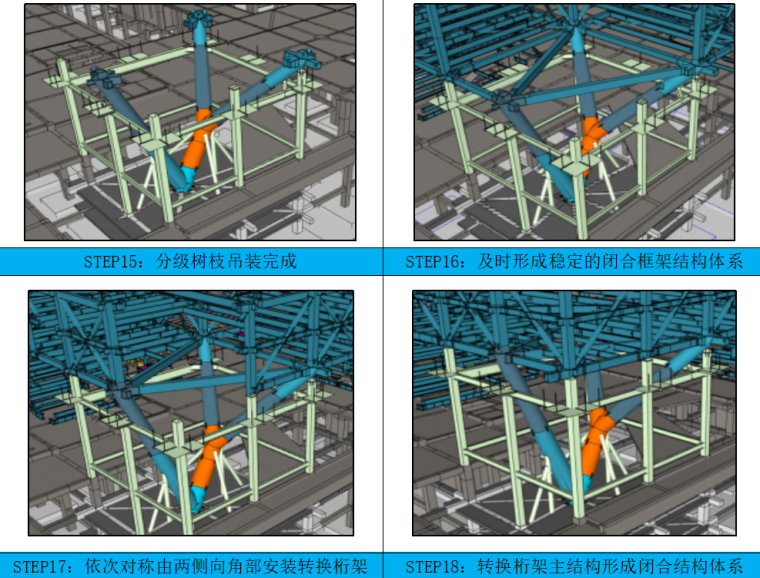 STEP15：分级树枝吊装完成

STEP16：及时形成稳定的闭合框架结构体系

STEP17：依次对称由两侧向角部安装转换桁架

STEP18：转换桁架主结构形成闭合结构体系