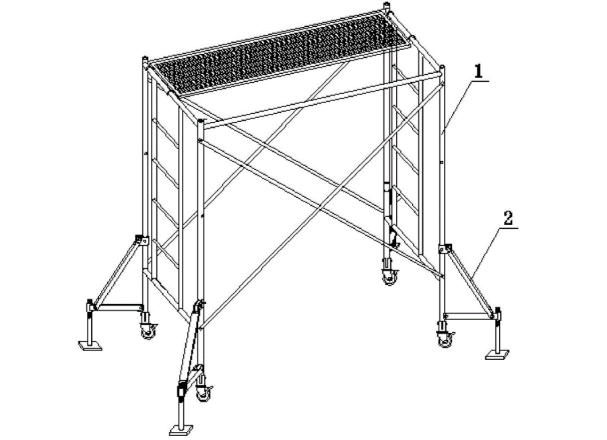 1

2