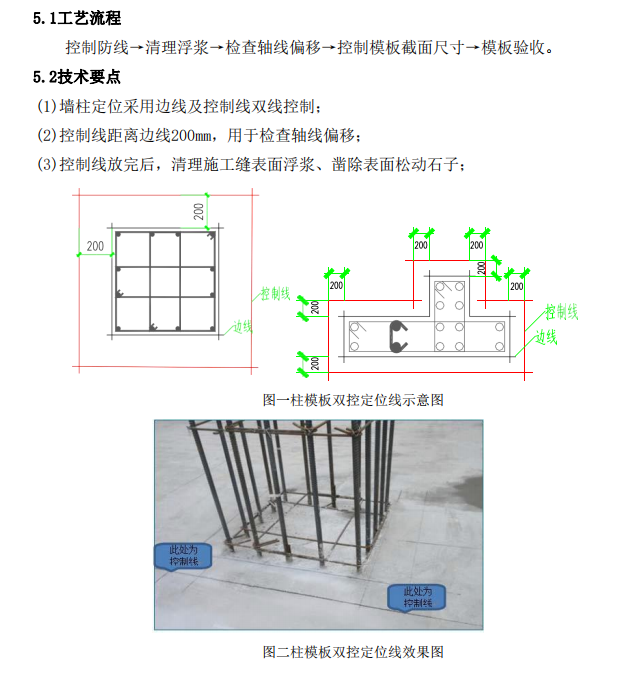 5.1工艺流程

控制防线→清理浮浆→检查轴线偏移→控制模板截面尺寸→模板验收。

5.2技术要点

(1)墙柱定位采用边线及控制线双线控制；

(2)控制线距离边线200mm，用于检查轴线偏移；

(3)控制线放完后，清理施工缝表面浮浆、凿除表面松动石子；

200

200

控制线

边线

200

200

200

200

200

200

200

控制线

边线

图一柱模板双控定位线示意图

此处为控制线

此处为控制线

图二柱模板双控定位线效果图