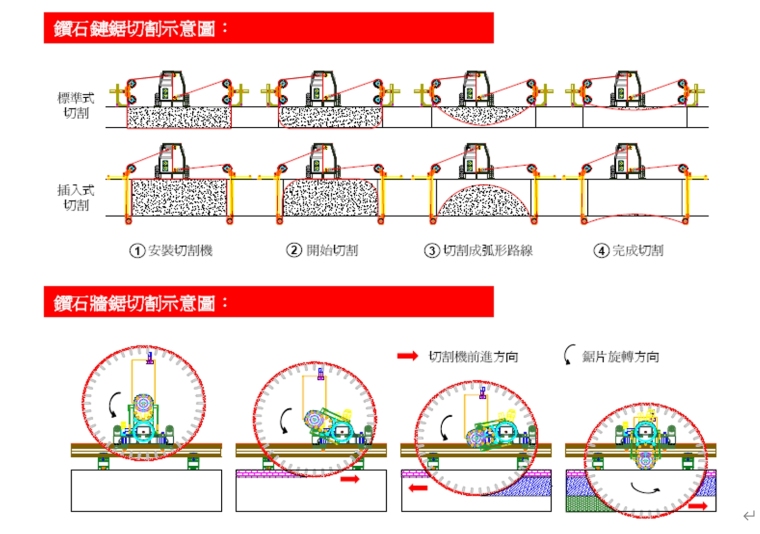 鑽石鏈鋸切割示意圖：

標準式切割

插入式切割

① 安裝切割機

② 開始切割

③ 切割成弧形路線

④ 完成切割

鑽石牆鋸切割示意圖：

切割機前進方向

鋸片旋轉方向