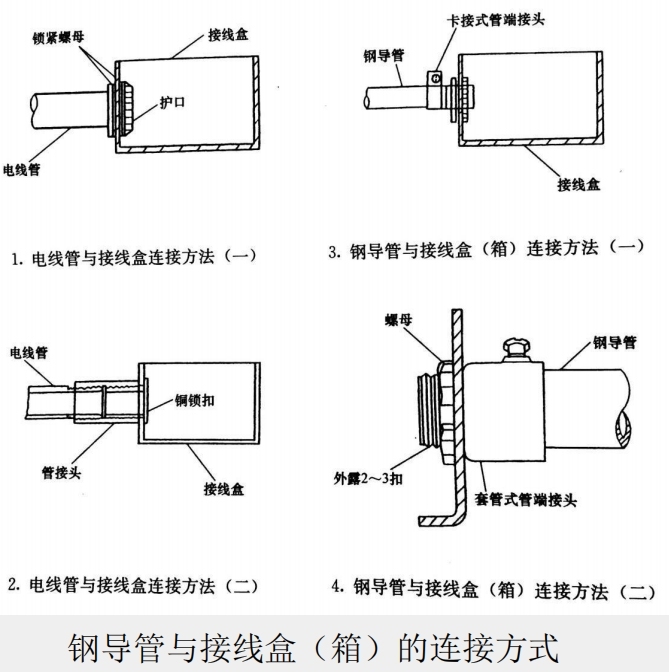 锁紧螺母
接线盒
护口
电线管

1. 电线管与接线盒连接方法（一）

卡接式管端接头
钢导管
接线盒

3. 钢导管与接线盒（箱）连接方法（一）

电线管
铜锁扣
管接头
接线盒

2. 电线管与接线盒连接方法（二）

螺母
钢导管
外露2～3扣
套管式管端接头

4. 钢导管与接线盒（箱）连接方法（二）

钢导管与接线盒（箱）的连接方式