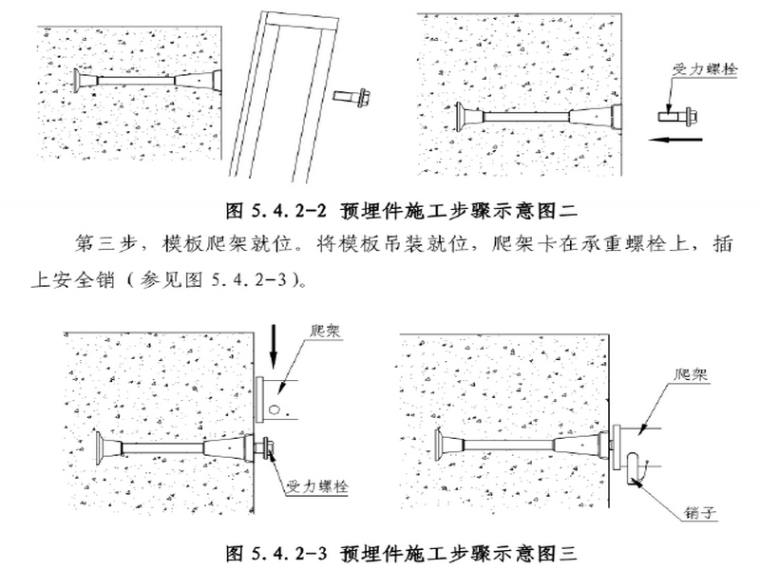 受力螺栓

图 5.4.2-2 预埋件施工步骤示意图二

第三步，模板爬架就位。将模板吊装就位，爬架卡在承重螺栓上，插上安全销（参见图 5.4.2-3）。

爬架

受力螺栓

爬架

销子

图 5.4.2-3 预埋件施工步骤示意图三