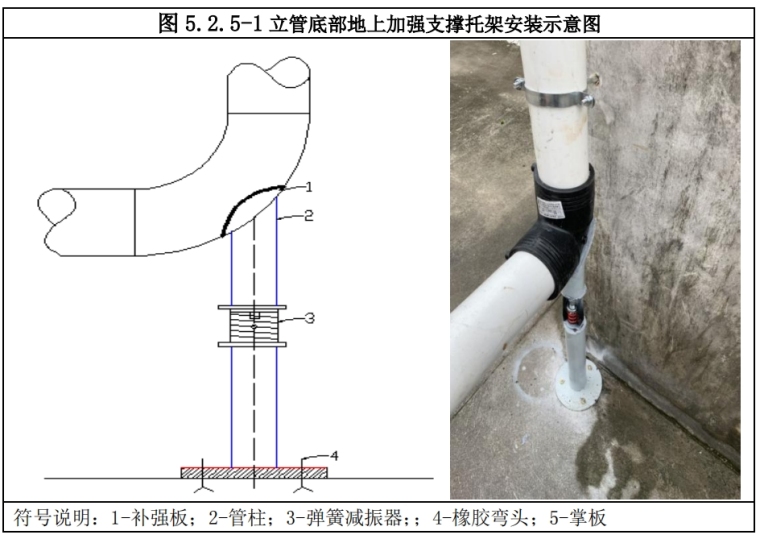 图 5.2.5-1 立管底部地上加强支撑托架安装示意图

1

2

3

4

符号说明：1-补强板；2-管柱；3-弹簧减振器;；4-橡胶弯头；5-掌板