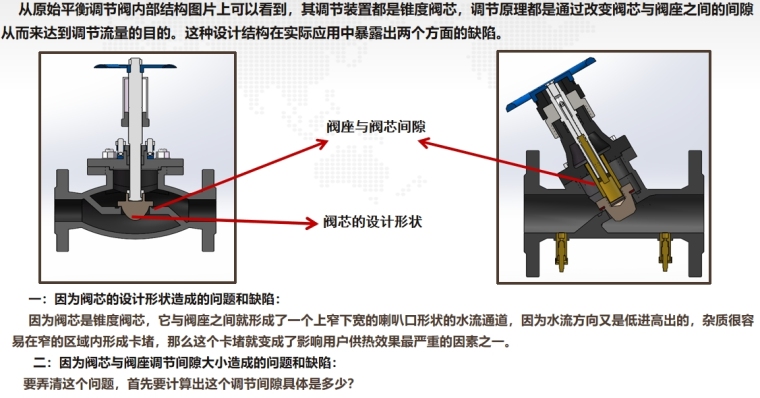 从原始平衡调节阀内部结构图片上可以看到，其调节装置都是锥度阀芯，调节原理都是通过改变阀芯与阀座之间的间隙从而来达到调节流量的目的。这种设计结构在实际应用中暴露出两个方面的缺陷。

阀座与阀芯间隙

阀芯的设计形状

一：因为阀芯的设计形状造成的问题和缺陷：

因为阀芯是锥度阀芯，它与阀座之间就形成了一个上窄下宽的喇叭口形状的水流通道，因为水流方向又是低进高出的，杂质很容易在窄的区域内形成卡堵，那么这个卡堵就变成了影响用户供热效果最严重的因素之一。

二：因为阀芯与阀座调节间隙大小造成的问题和缺陷：

要弄清这个问题，首先要计算出这个调节间隙具体是多少？