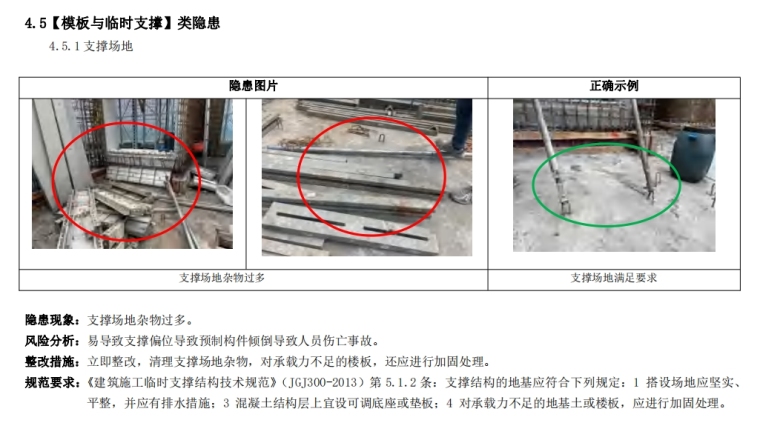 4.5【模板与临时支撑】类隐患

4.5.1 支撑场地

| 隐患图片 | 正确示例 |
|---|---|
| 支撑场地杂物过多 | 支撑场地满足要求 |

隐患现象：支撑场地杂物过多。

风险分析：易导致支撑偏位导致预制构件倾倒导致人员伤亡事故。

整改措施：立即整改，清理支撑场地杂物，对承载力不足的楼板，还应进行加固处理。

规范要求：《建筑施工临时支撑结构技术规范》（JGJ300-2013）第 5.1.2 条：支撑结构的地基应符合下列规定：1 搭设场地应坚实、平整，并应有排水措施；3 混凝土结构层上宜设可调底座或垫板；4 对承载力不足的地基土或楼板，应进行加固处理。