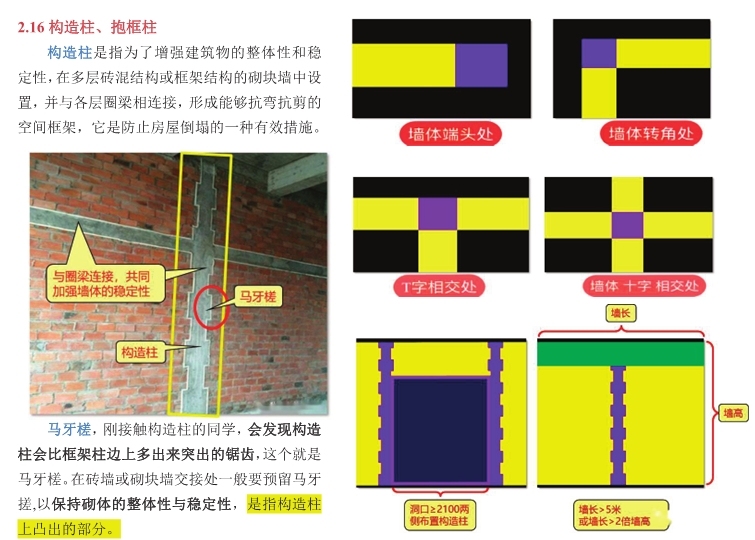 2.16 构造柱、抱框柱

构造柱是指为了增强建筑物的整体性和稳定性，在多层砖混结构或框架结构的砌块墙中设置，并与各层圈梁相连接，形成能够抗弯抗剪的空间框架，它是防止房屋倒塌的一种有效措施。

与圈梁连接，共同加强墙体的稳定性

马牙槎

构造柱

马牙槎，刚接触构造柱的同学，会发现构造柱会比框架柱边上多出来突出的锯齿，这个就是马牙槎。在砖墙或砌块墙交接处一般要预留马牙搓，以保持砌体的整体性与稳定性，是指构造柱上凸出的部分。

墙体端头处

墙体转角处

T字相交处

墙体 十字 相交处

墙长

墙高

洞口≥2100两侧布置构造柱

墙长>5米
或墙长>2倍墙高