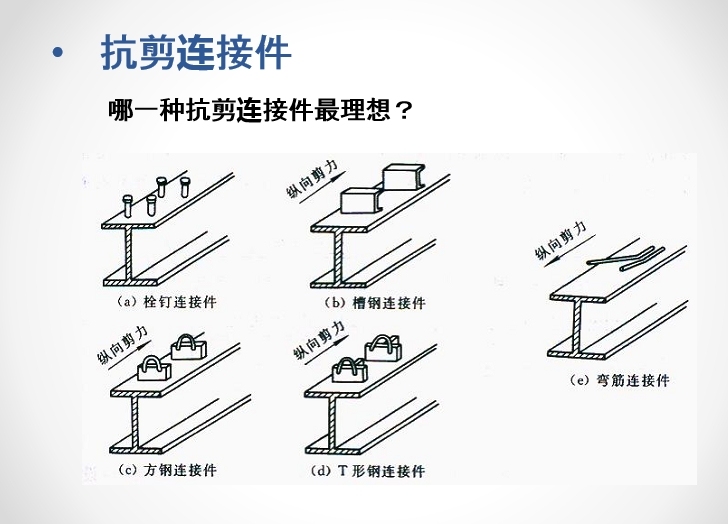 • 抗剪连接件

哪一种抗剪连接件最理想？

(a) 栓钉连接件

纵向剪力

(b) 槽钢连接件

纵向剪力

(e) 弯筋连接件

纵向剪力

(c) 方钢连接件

纵向剪力

(d) T 形钢连接件