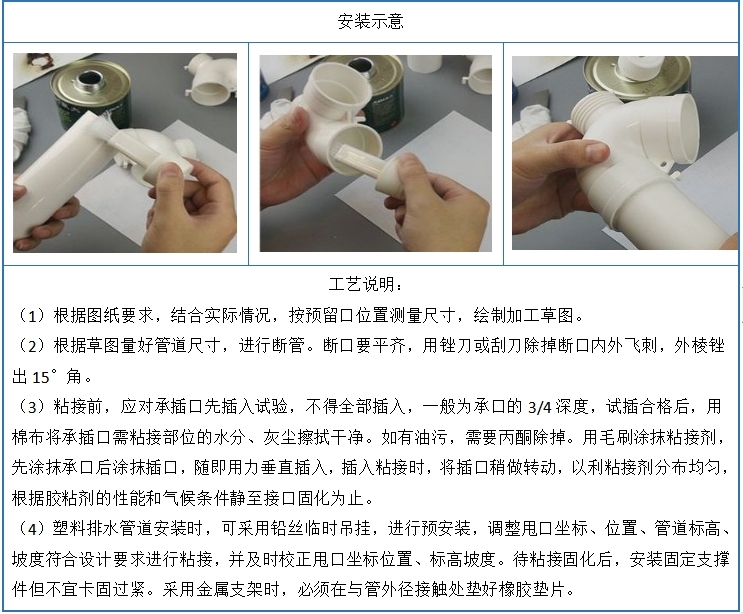 安装示意

工艺说明：

（1）根据图纸要求，结合实际情况，按预留口位置测量尺寸，绘制加工草图。

（2）根据草图量好管道尺寸，进行断管。断口要平齐，用锉刀或刮刀除掉断口内外飞刺，外棱锉出 15°角。

（3）粘接前，应对承插口先插入试验，不得全部插入，一般为承口的 3/4 深度，试插合格后，用棉布将承插口需粘接部位的水分、灰尘擦拭干净。如有油污，需要丙酮除掉。用毛刷涂抹粘接剂，先涂抹承口后涂抹插口，随即用力垂直插入，插入粘接时，将插口稍做转动，以利粘接剂分布均匀，根据胶粘剂的性能和气候条件静至接口固化为止。

（4）塑料排水管道安装时，可采用铅丝临时吊挂，进行预安装，调整甩口坐标、位置、管道标高、坡度符合设计要求进行粘接，并及时校正甩口坐标位置、标高坡度。待粘接固化后，安装固定支撑件但不宜卡固过紧。采用金属支架时，必须在与管外径接触处垫好橡胶垫片。