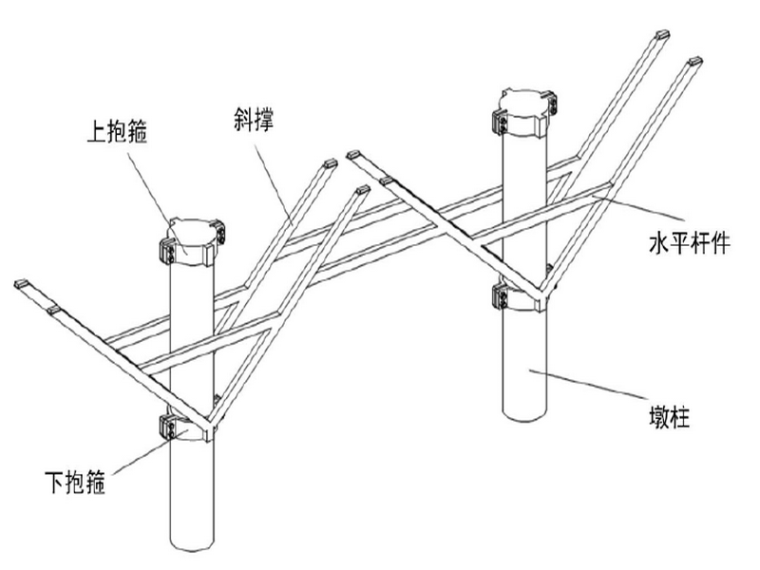 上抱箍

斜撑

水平杆件

墩柱

下抱箍