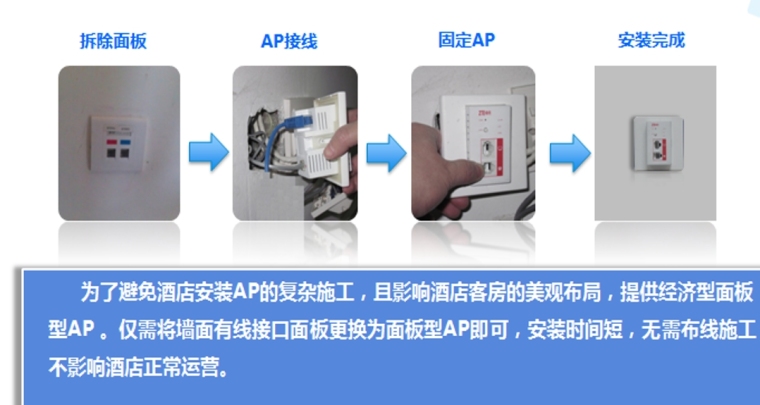 拆除面板

AP接线

固定AP

安装完成

为了避免酒店安装AP的复杂施工，且影响酒店客房的美观布局，提供经济型面板型AP 。仅需将墙面有线接口面板更换为面板型AP即可，安装时间短，无需布线施工不影响酒店正常运营。