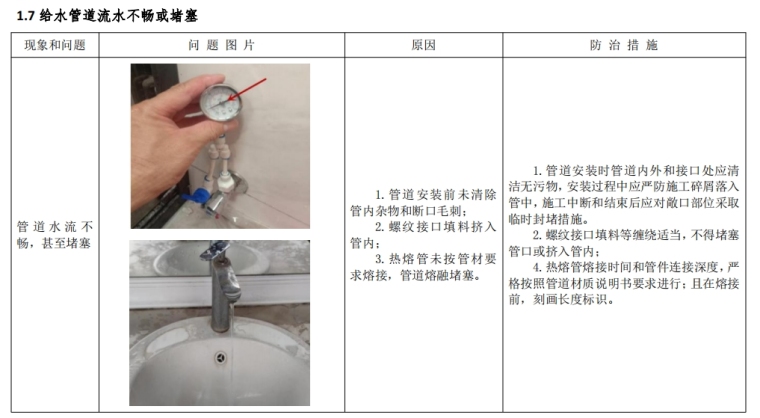 1.7 给水管道流水不畅或堵塞

| 现象和问题 | 问 题 图 片 | 原因 | 防 治 措 施 |
|---|---|---|---|
| 管道水流不畅，甚至堵塞 | | 1. 管道安装前未清除管内杂物和断口毛刺；<br>2. 螺纹接口填料挤入管内；<br>3. 热熔管未按管材要求熔接，管道熔融堵塞。 | 1. 管道安装时管道内外和接口处应清洁无污物，安装过程中应严防施工碎屑落入管中，施工中断和结束后应对敞口部位采取临时封堵措施。<br>2. 螺纹接口填料等缠绕适当，不得堵塞管口或挤入管内；<br>4. 热熔管熔接时间和管件连接深度，严格按照管道材质说明书要求进行；且在熔接前，刻画长度标识。 |