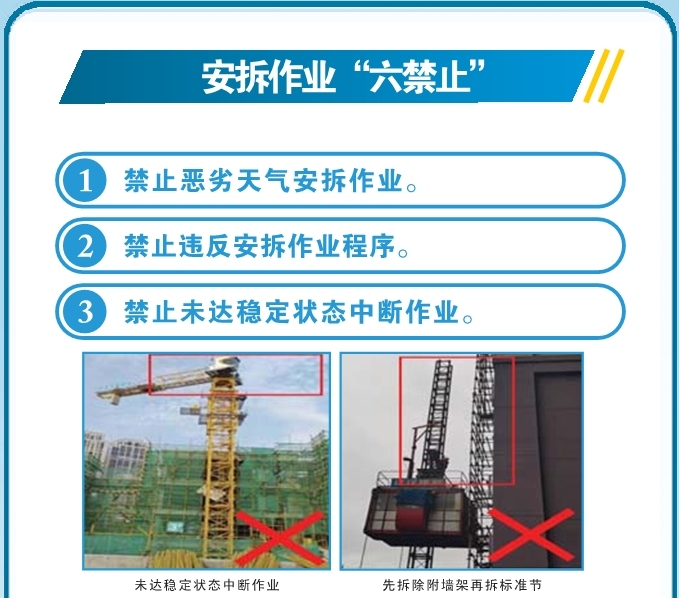 安拆作业“六禁止”

1 禁止恶劣天气安拆作业。

2 禁止违反安拆作业程序。

3 禁止未达稳定状态中断作业。

未达稳定状态中断作业

先拆除附墙架再拆标准节