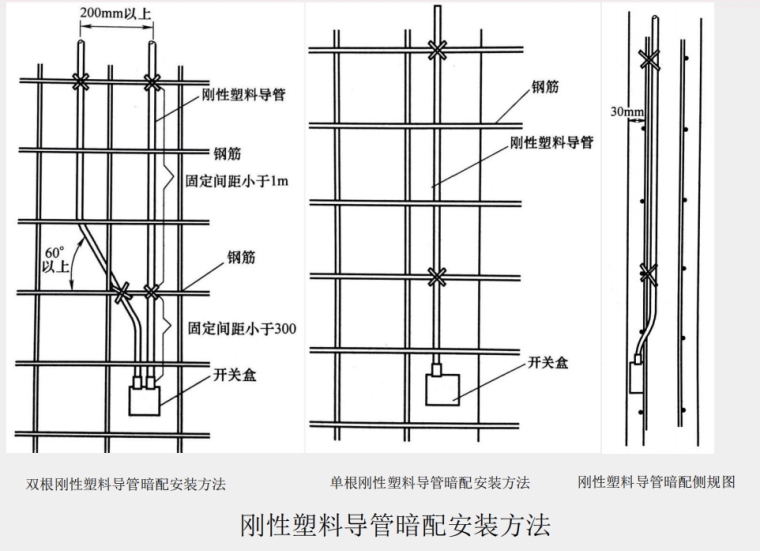 200mm以上

刚性塑料导管

钢筋

固定间距小于1m

60°以上

钢筋

固定间距小于300

开关盒

钢筋

刚性塑料导管

开关盒

30mm

双根刚性塑料导管暗配安装方法

单根刚性塑料导管暗配安装方法

刚性塑料导管暗配侧规图

刚性塑料导管暗配安装方法