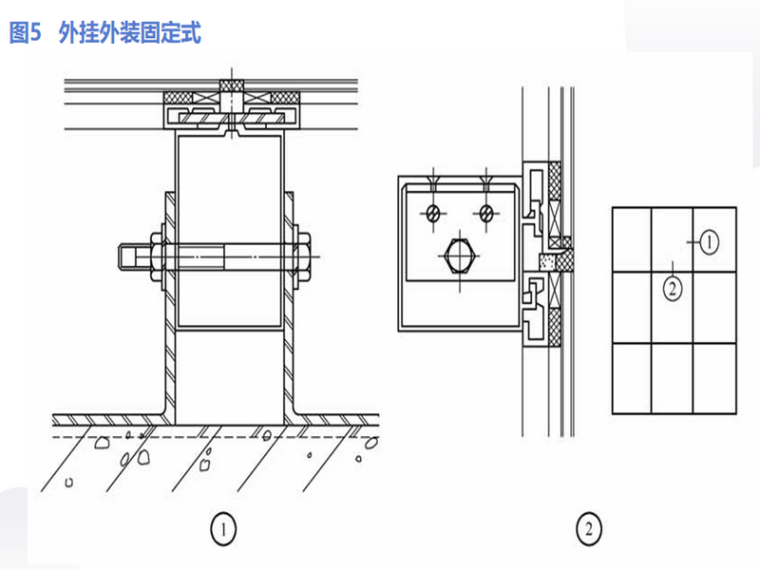 图5 外挂外装固定式

①

②

①

②