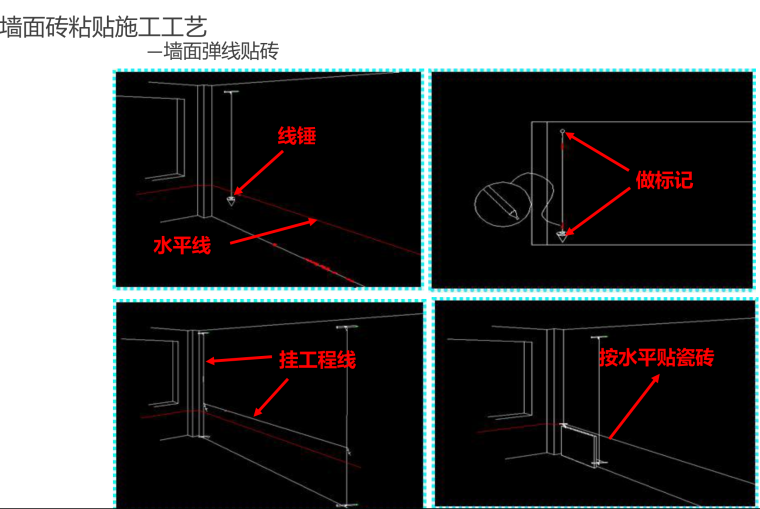 墙面砖粘贴施工工艺

—墙面弹线贴砖

线锤

水平线

做标记

挂工程线

按水平贴瓷砖