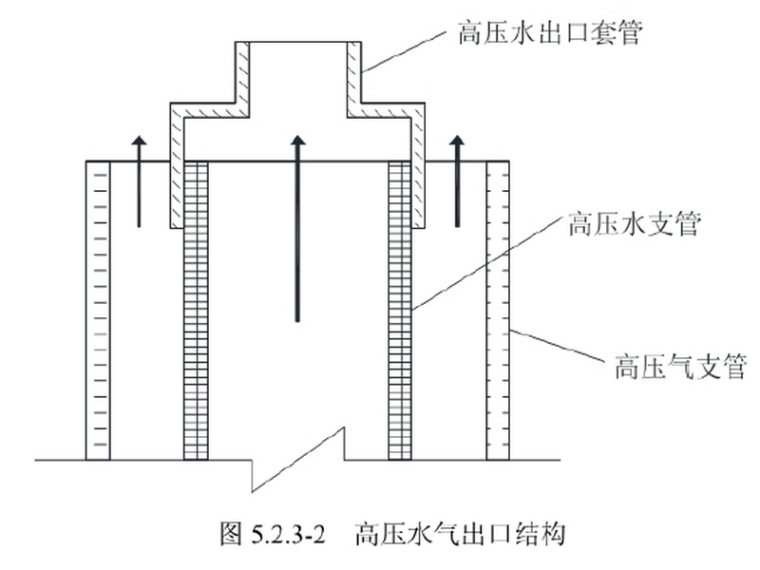 高压水出口套管

高压水支管

高压气支管

图 5.2.3-2　高压水气出口结构