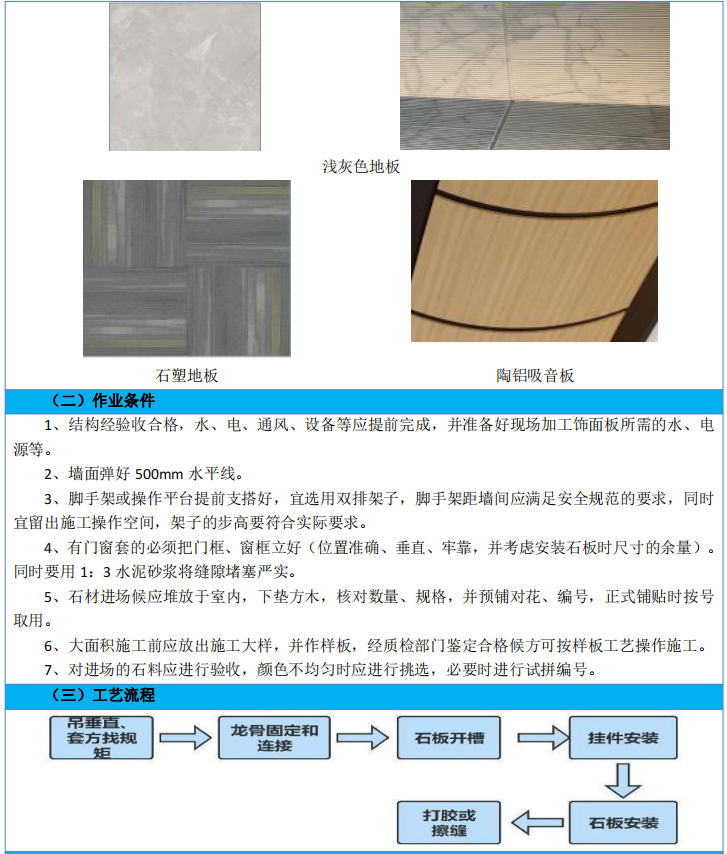 浅灰色地板

石塑地板

陶铝吸音板

（二）作业条件

1、结构经验收合格，水、电、通风、设备等应提前完成，并准备好现场加工饰面板所需的水、电源等。

2、墙面弹好 500mm 水平线。

3、脚手架或操作平台提前支搭好，宜选用双排架子，脚手架距墙间应满足安全规范的要求，同时宜留出施工操作空间，架子的步高要符合实际要求。

4、有门窗套的必须把门框、窗框立好（位置准确、垂直、牢靠，并考虑安装石板时尺寸的余量）。同时要用 1：3 水泥砂浆将缝隙堵塞严实。

5、石材进场候应堆放于室内，下垫方木，核对数量、规格，并预铺对花、编号，正式铺贴时按号取用。

6、大面积施工前应放出施工大样，并作样板，经质检部门鉴定合格候方可按样板工艺操作施工。

7、对进场的石料应进行验收，颜色不均匀时应进行挑选，必要时进行试拼编号。

（三）工艺流程

吊垂直、套方找规矩

龙骨固定和连接

石板开槽

挂件安装

石板安装

打胶或擦缝