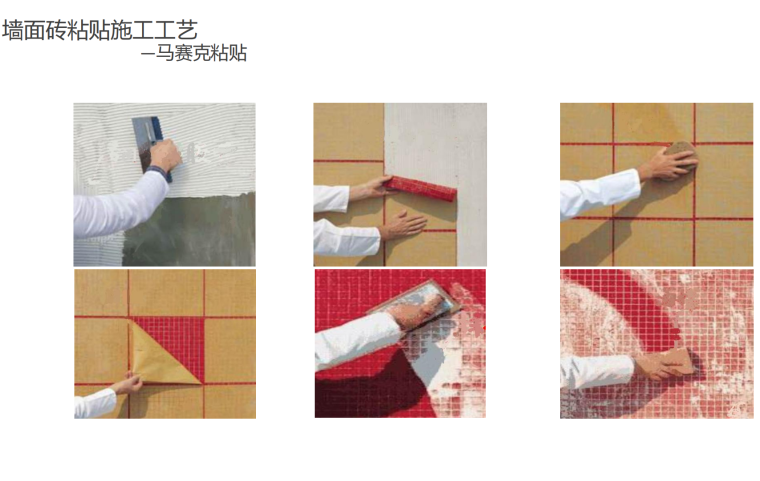 墙面砖粘贴施工工艺
—马赛克粘贴