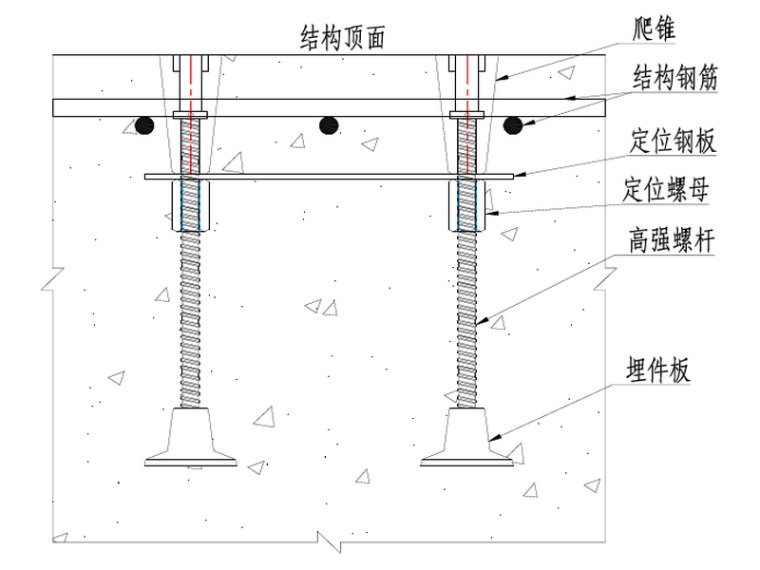 结构顶面

爬锥

结构钢筋

定位钢板

定位螺母

高强螺杆

埋件板