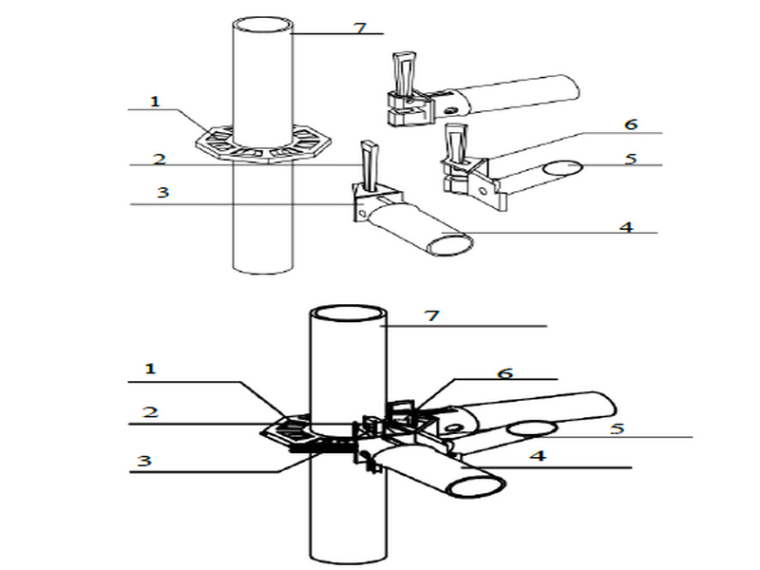 7
1
6
2
5
3
4
7
1
6
2
5
3
4