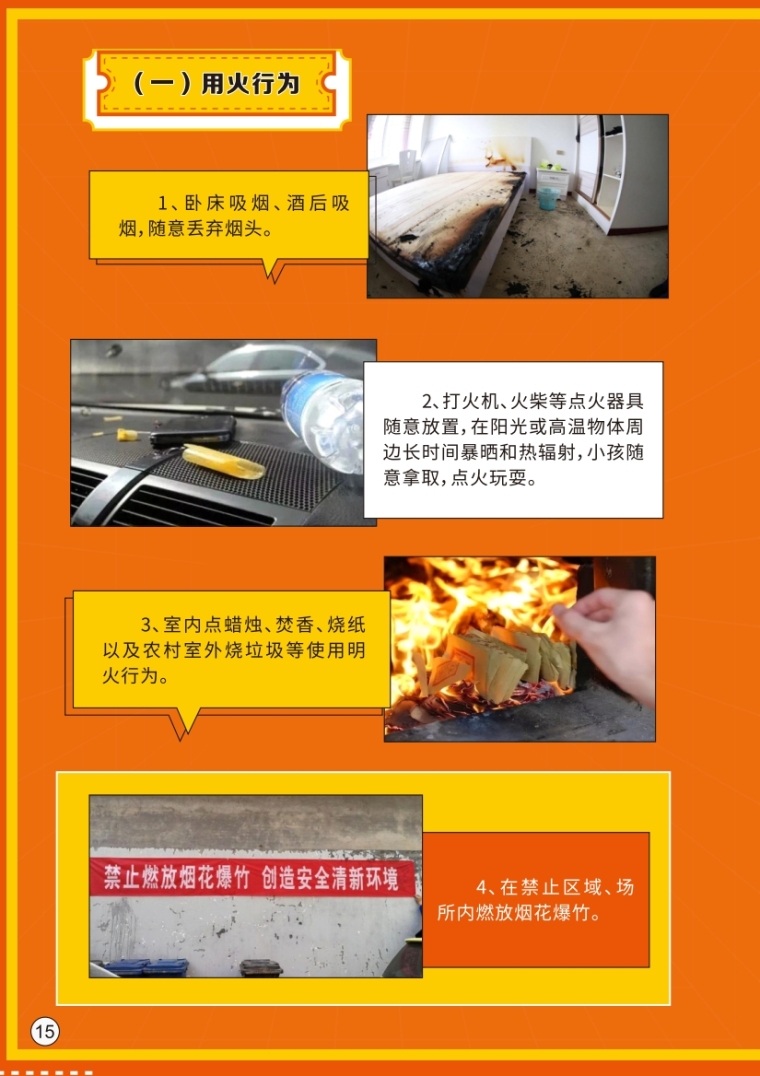 （一）用火行为

1、卧床吸烟、酒后吸烟，随意丢弃烟头。

2、打火机、火柴等点火器具随意放置，在阳光或高温物体周边长时间暴晒和热辐射，小孩随意拿取，点火玩耍。

3、室内点蜡烛、焚香、烧纸以及农村室外烧垃圾等使用明火行为。

禁止燃放烟花爆竹 创造安全清新环境

4、在禁止区域、场所内燃放烟花爆竹。

15