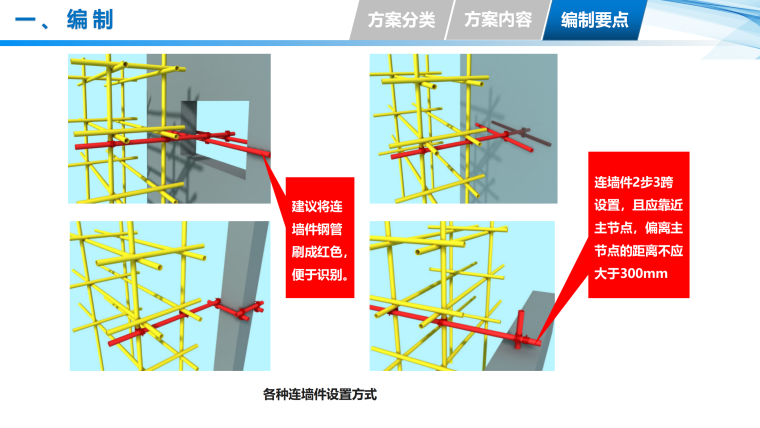 一、编制

方案分类

方案内容

编制要点

建议将连墙件钢管刷成红色，便于识别。

连墙件2步3跨设置，且应靠近主节点，偏离主节点的距离不应大于300mm

各种连墙件设置方式