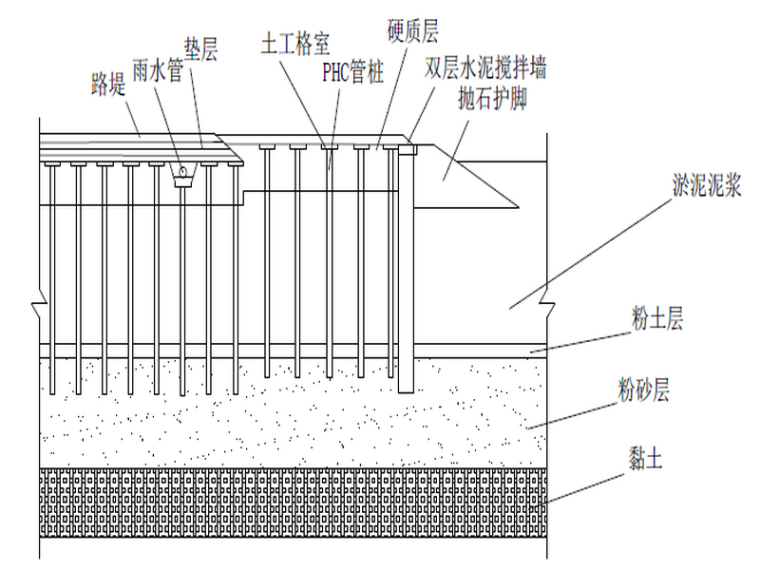 路堤
雨水管
垫层
土工格室
PHC管桩
硬质层
双层水泥搅拌墙
抛石护脚
淤泥泥浆
粉土层
粉砂层
黏土