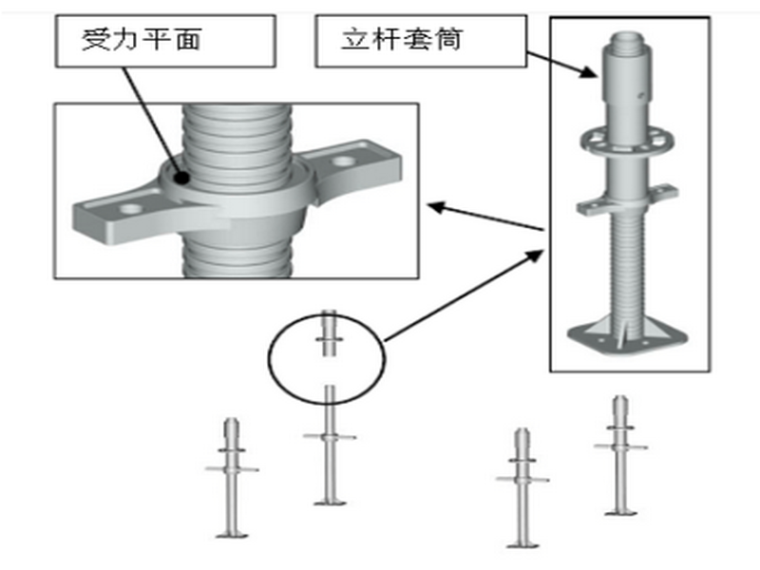 受力平面

立杆套筒