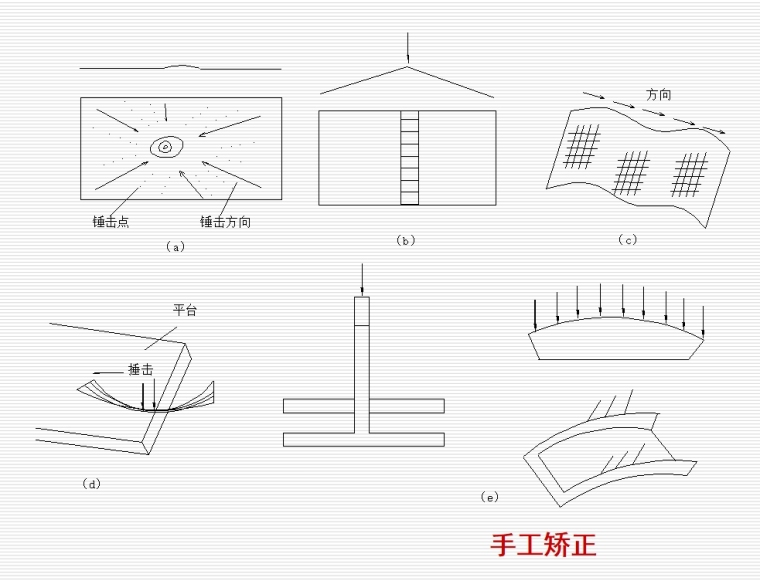 锤击点

锤击方向

(a)

(b)

方向

(c)

平台

捶击

(d)

(e)

手工矫正