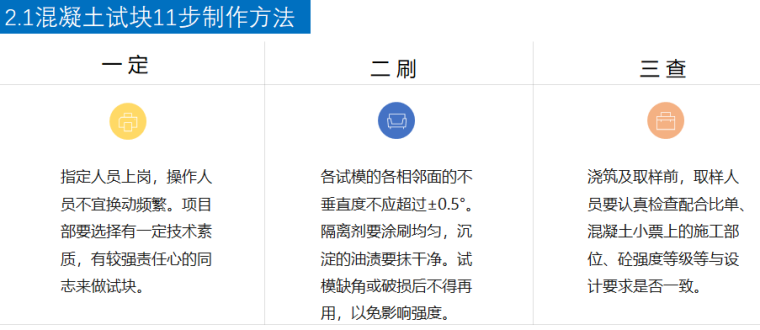 2.1混凝土试块11步制作方法

一定

指定人员上岗，操作人员不宜换动频繁。项目部要选择有一定技术素质，有较强责任心的同志来做试块。

二刷

各试模的各相邻面的不垂直度不应超过±0.5°。隔离剂要涂刷均匀，沉淀的油渍要抹干净。试模缺角或破损后不得再用，以免影响强度。

三查

浇筑及取样前，取样人员要认真检查配合比单、混凝土小票上的施工部位、砼强度等级等与设计要求是否一致。