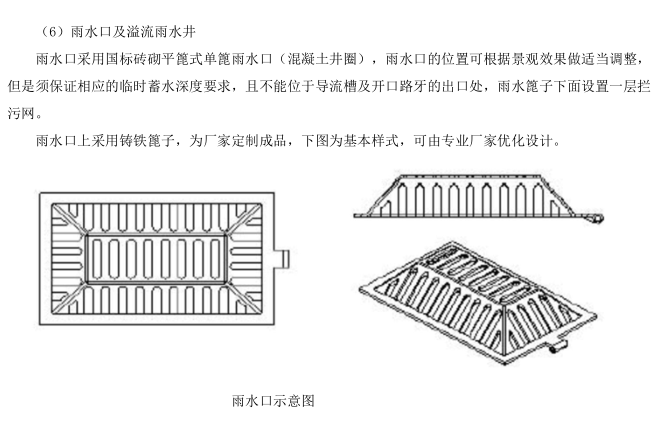 （6）雨水口及溢流雨水井

雨水口采用国标砖砌平篦式单篦雨水口（混凝土井圈），雨水口的位置可根据景观效果做适当调整，但是须保证相应的临时蓄水深度要求，且不能位于导流槽及开口路牙的出口处，雨水篦子下面设置一层拦污网。

雨水口上采用铸铁篦子，为厂家定制成品，下图为基本样式，可由专业厂家优化设计。

雨水口示意图