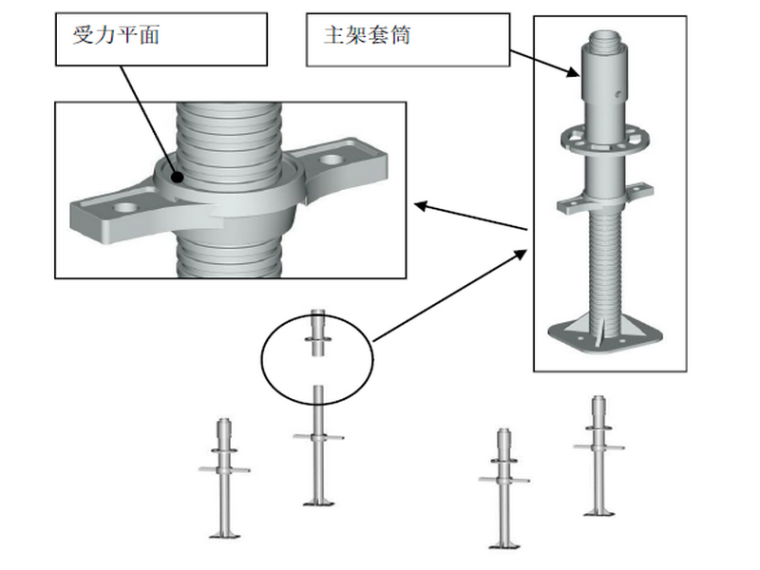 受力平面

主架套筒