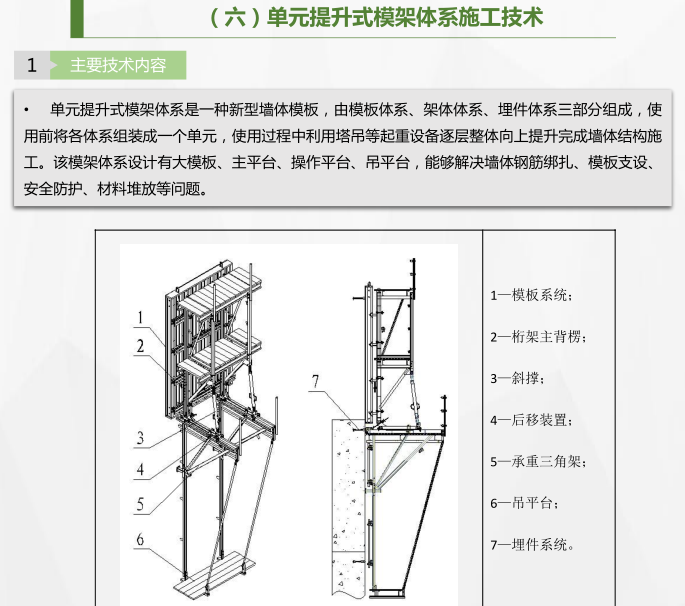 （六）单元提升式模架体系施工技术

1 主要技术内容

• 单元提升式模架体系是一种新型墙体模板，由模板体系、架体体系、埋件体系三部分组成，使用前将各体系组装成一个单元，使用过程中利用塔吊等起重设备逐层整体向上提升完成墙体结构施工。该模架体系设计有大模板、主平台、操作平台、吊平台，能够解决墙体钢筋绑扎、模板支设、安全防护、材料堆放等问题。

1
2
3
4
5
6
7

1—模板系统；

2—桁架主背楞；

3—斜撑；

4—后移装置；

5—承重三角架；

6—吊平台；

7—埋件系统。