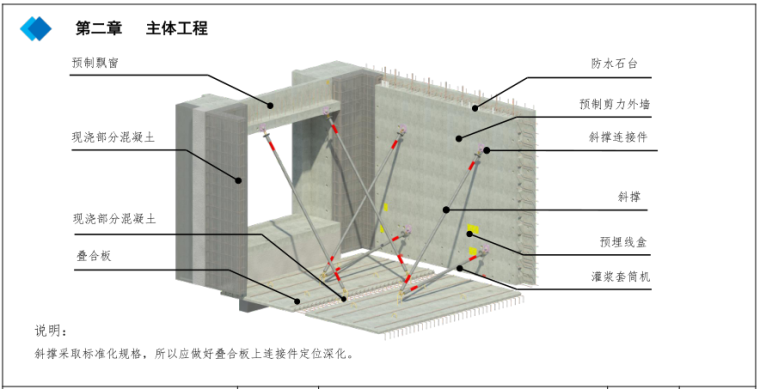 第二章　主体工程

预制飘窗

现浇部分混凝土

现浇部分混凝土

叠合板

防水石台

预制剪力外墙

斜撑连接件

斜撑

预埋线盒

灌浆套筒机

说明：

斜撑采取标准化规格，所以应做好叠合板上连接件定位深化。