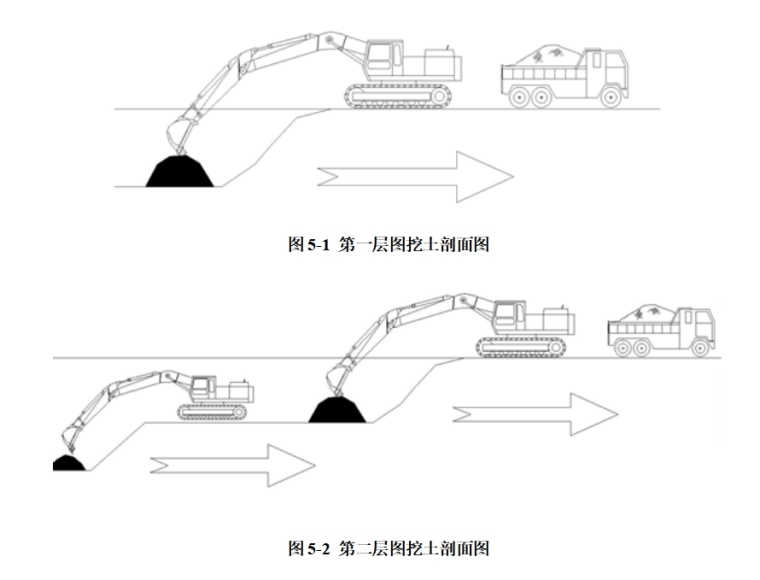 图 5-1 第一层图挖土剖面图

图 5-2 第二层图挖土剖面图