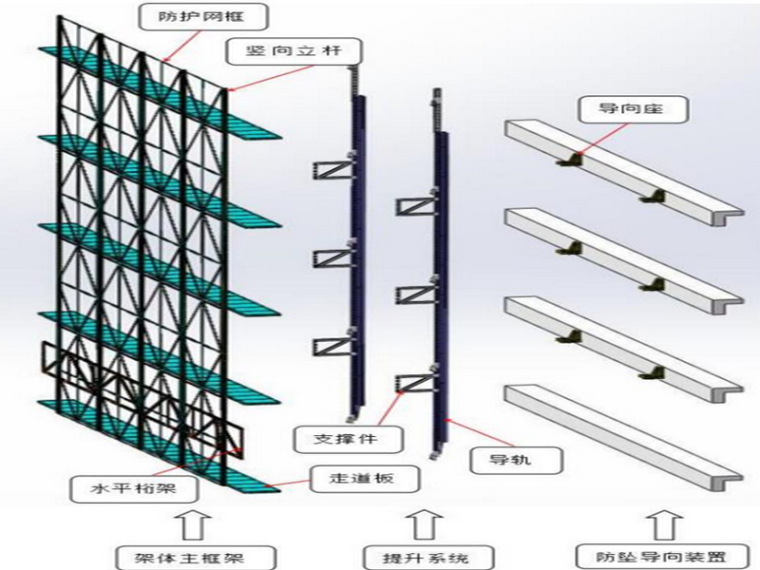 防护网框

竖向立杆

导向座

支撑件

导轨

水平桁架

走道板

架体主框架

提升系统

防坠导向装置