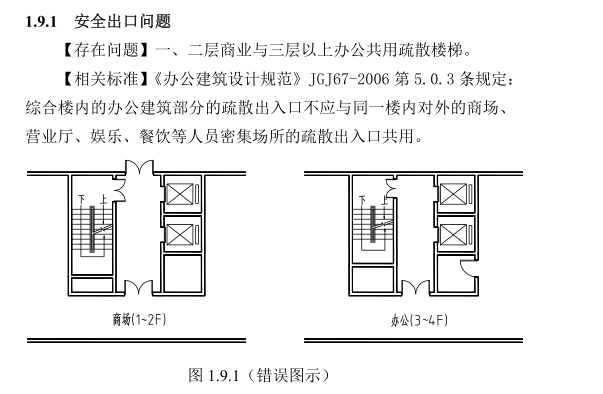 1.9.1 安全出口问题

【存在问题】一、二层商业与三层以上办公共用疏散楼梯。

【相关标准】《办公建筑设计规范》JGJ67-2006 第 5.0.3 条规定：综合楼内的办公建筑部分的疏散出入口不应与同一楼内对外的商场、营业厅、娱乐、餐饮等人员密集场所的疏散出入口共用。

下 上

商场(1~2F)

下 上

办公(3~4F)

图 1.9.1（错误图示）