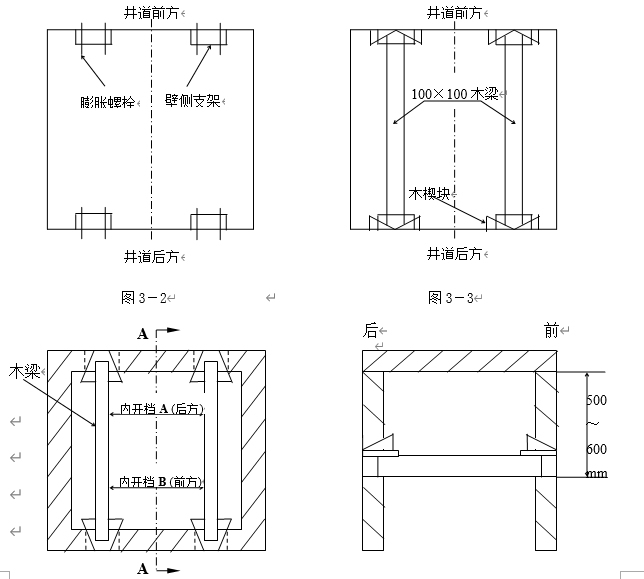 井道前方

膨胀螺栓　壁侧支架

井道后方

图 3－2

井道前方

100×100 木梁

木楔块

井道后方

图 3－3

A

木梁

内开档 A (后方)

内开档 B (前方)

A

后　前

500
~
600
mm