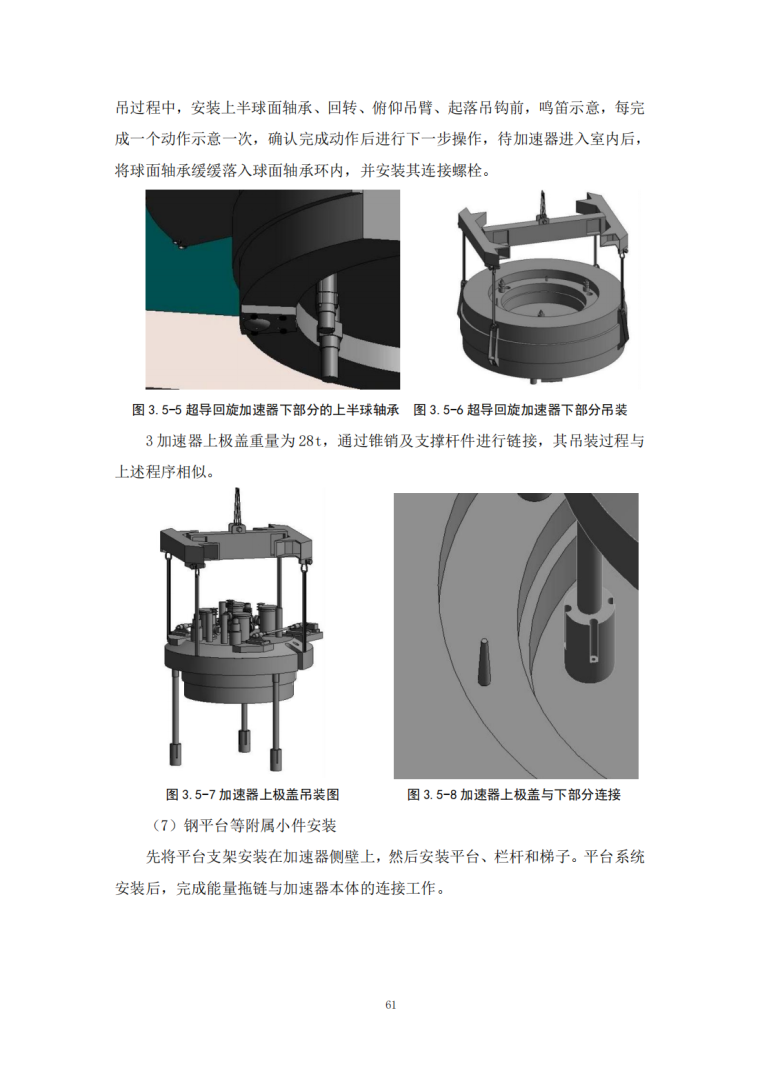 吊过程中，安装上半球面轴承、回转、俯仰吊臂、起落吊钩前，鸣笛示意，每完成一个动作示意一次，确认完成动作后进行下一步操作，待加速器进入室内后，将球面轴承缓缓落入球面轴承环内，并安装其连接螺栓。

图 3.5-5 超导回旋加速器下部分的上半球轴承　图 3.5-6 超导回旋加速器下部分吊装

3 加速器上极盖重量为 28t，通过锥销及支撑杆件进行链接，其吊装过程与上述程序相似。

图 3.5-7 加速器上极盖吊装图　图 3.5-8 加速器上极盖与下部分连接

（7）钢平台等附属小件安装

先将平台支架安装在加速器侧壁上，然后安装平台、栏杆和梯子。平台系统安装后，完成能量拖链与加速器本体的连接工作。

61