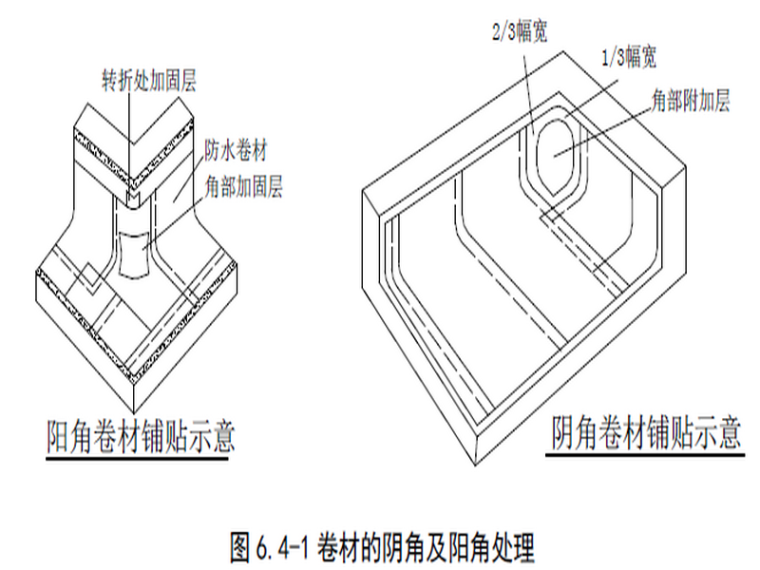 转折处加固层
防水卷材
角部加固层
阳角卷材铺贴示意

2/3幅宽
1/3幅宽
角部附加层
阴角卷材铺贴示意

图 6.4-1 卷材的阴角及阳角处理