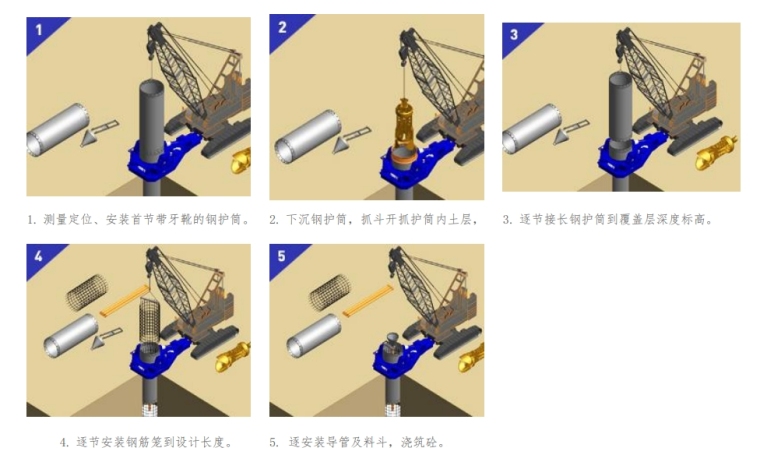 1

1. 测量定位、安装首节带牙靴的钢护筒。

2

2. 下沉钢护筒，抓斗开抓护筒内土层，

3

3. 逐节接长钢护筒到覆盖层深度标高。

4

4. 逐节安装钢筋笼到设计长度。

5

5. 逐安装导管及料斗，浇筑砼。