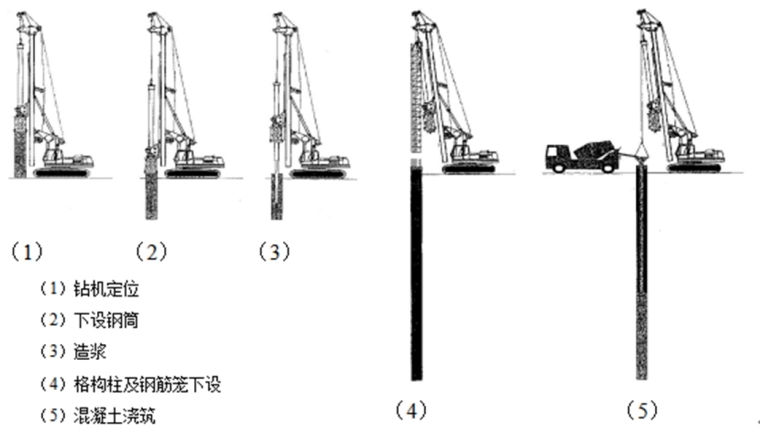 （1）　（2）　（3）

（1）钻机定位
（2）下设钢筒
（3）造浆
（4）格构柱及钢筋笼下设
（5）混凝土浇筑

（4）　（5）