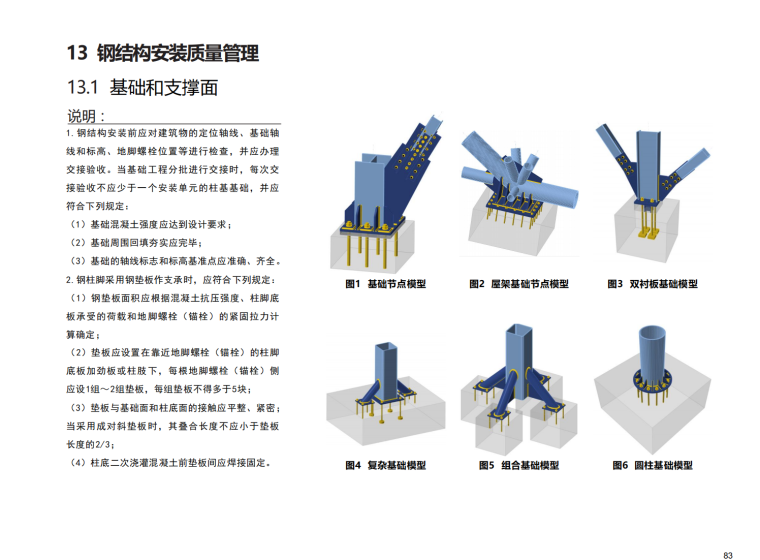 13 钢结构安装质量管理

13.1 基础和支撑面

说明：

1. 钢结构安装前应对建筑物的定位轴线、基础轴线和标高、地脚螺栓位置等进行检查，并应办理交接验收。当基础工程分批进行交接时，每次交接验收不应少于一个安装单元的柱基基础，并应符合下列规定：

（1）基础混凝土强度应达到设计要求；

（2）基础周围回填夯实应完毕；

（3）基础的轴线标志和标高基准点应准确、齐全。

2. 钢柱脚采用钢垫板作支承时，应符合下列规定：

（1）钢垫板面积应根据混凝土抗压强度、柱脚底板承受的荷载和地脚螺栓（锚栓）的紧固拉力计算确定；

（2）垫板应设置在靠近地脚螺栓（锚栓）的柱脚底板加劲板或柱肢下，每根地脚螺栓（锚栓）侧应设1组～2组垫板，每组垫板不得多于5块；

（3）垫板与基础面和柱底面的接触应平整、紧密；当采用成对斜垫板时，其叠合长度不应小于垫板长度的2/3；

（4）柱底二次浇灌混凝土前垫板间应焊接固定。

图1 基础节点模型

图2 屋架基础节点模型

图3 双衬板基础模型

图4 复杂基础模型

图5 组合基础模型

图6 圆柱基础模型

83