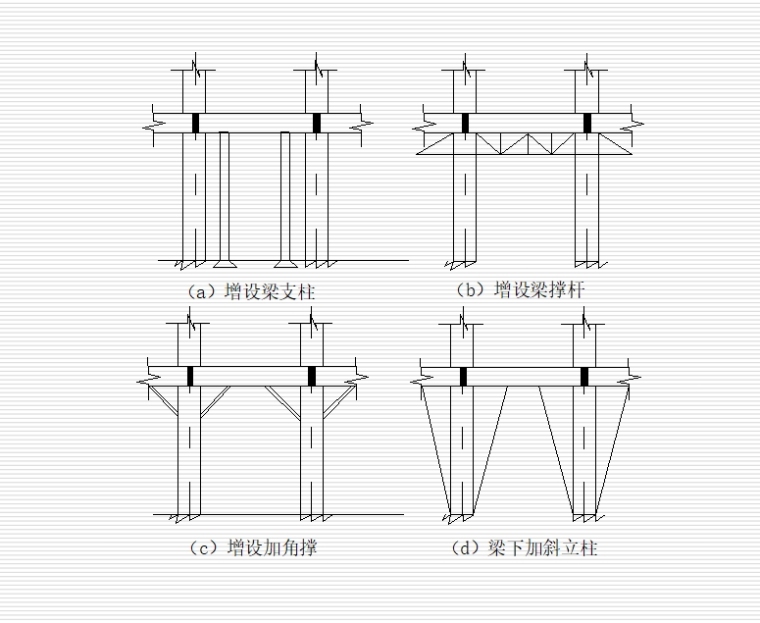 （a）增设梁支柱

（b）增设梁撑杆

（c）增设加角撑

（d）梁下加斜立柱