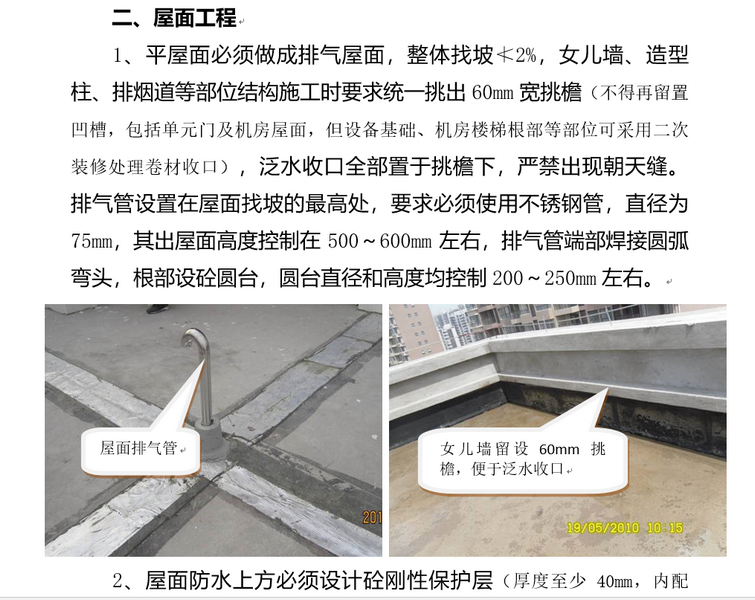 二、屋面工程

1、平屋面必须做成排气屋面，整体找坡≮2%，女儿墙、造型柱、排烟道等部位结构施工时要求统一挑出 60mm 宽挑檐（不得再留置凹槽，包括单元门及机房屋面，但设备基础、机房楼梯根部等部位可采用二次装修处理卷材收口），泛水收口全部置于挑檐下，严禁出现朝天缝。排气管设置在屋面找坡的最高处，要求必须使用不锈钢管，直径为 75mm，其出屋面高度控制在 500～600mm 左右，排气管端部焊接圆弧弯头，根部设砼圆台，圆台直径和高度均控制 200～250mm 左右。

屋面排气管

201

女儿墙留设 60mm 挑檐，便于泛水收口

19/05/2010 10:15

2、屋面防水上方必须设计砼刚性保护层（厚度至少 40mm，内配